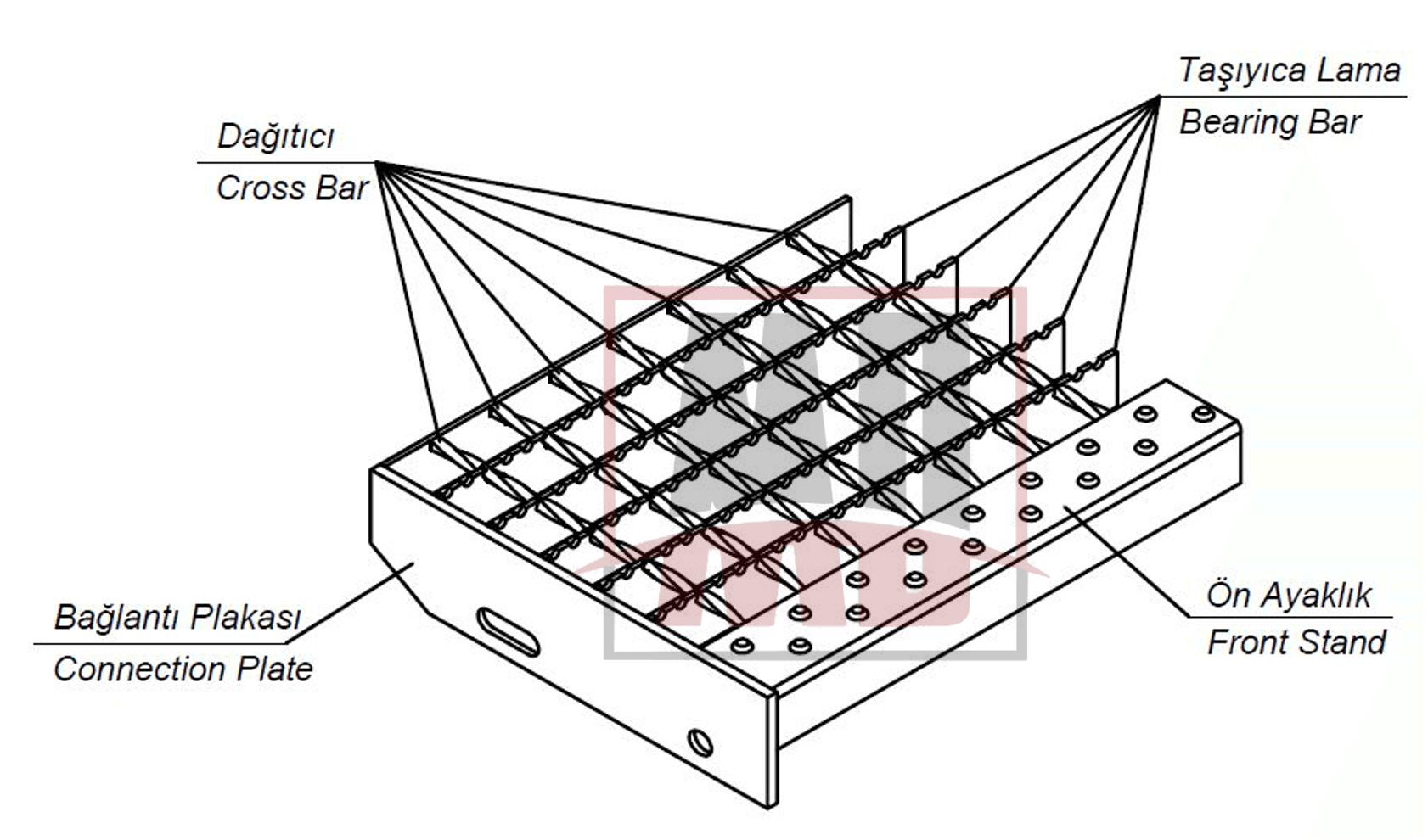 Dağıtıcı
Cross Bar

Taşıyıca Lama
Bearing Bar

Bağlantı Plakası
Connection Plate

Ön Ayaklık
Front Stand